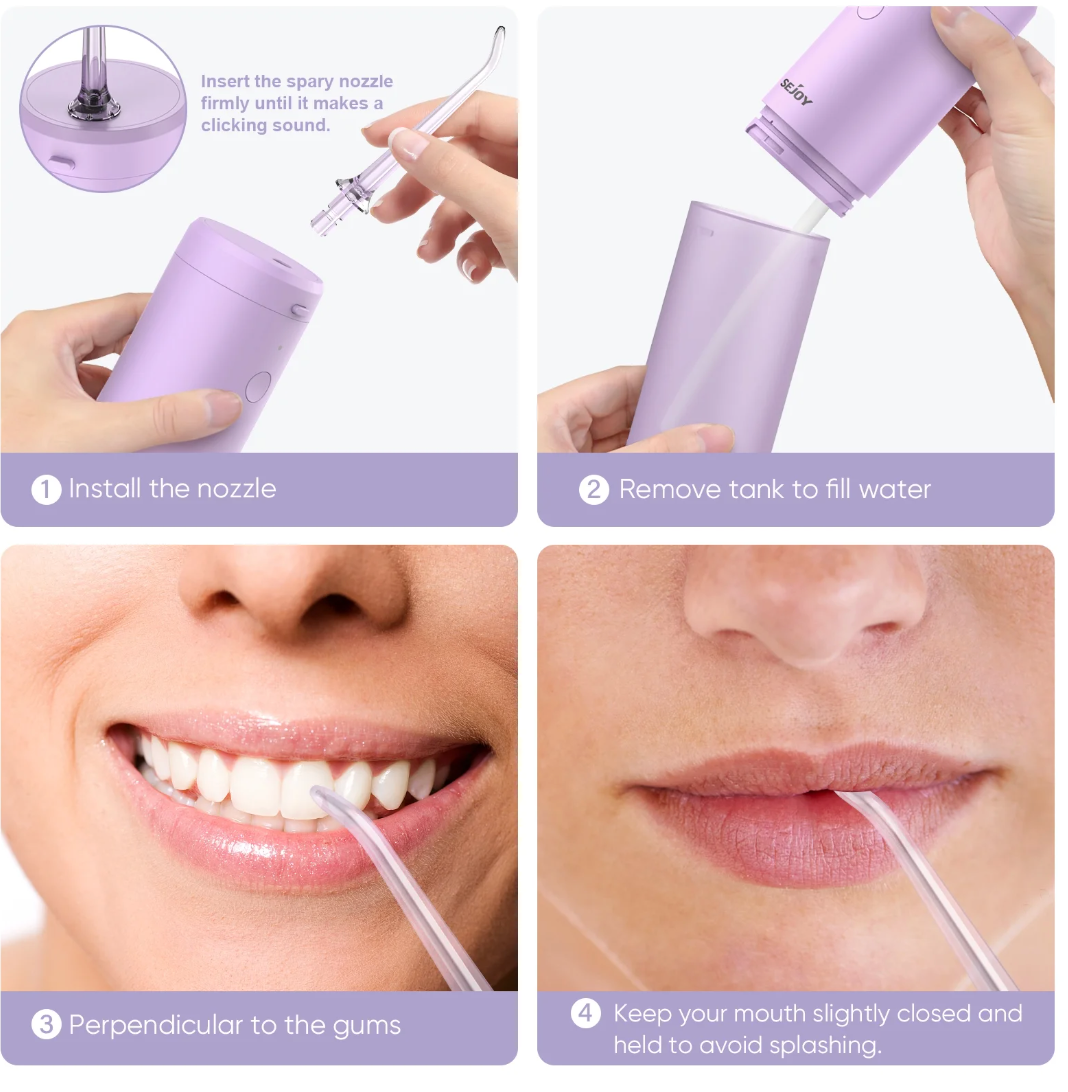 Insert the spary nozzle firmly until it makes a clicking sound.

1 Install the nozzle

SEJOY

2 Remove tank to fill water

3 Perpendicular to the gums

4 Keep your mouth slightly closed and held to avoid splashing.