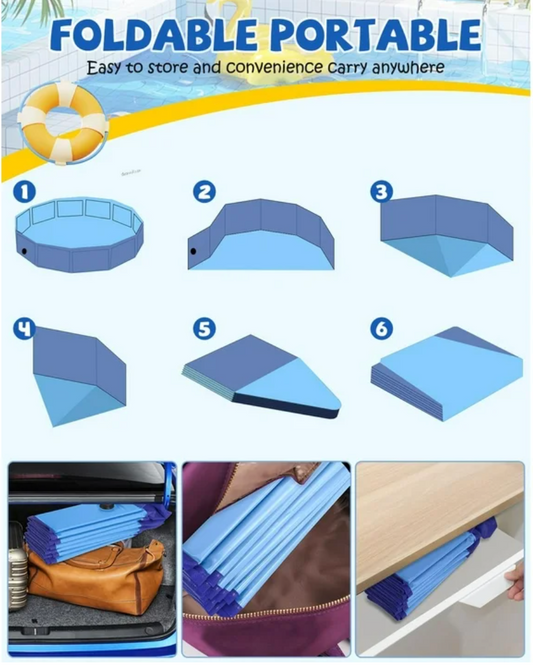 FOLDABLE PORTABLE

Easy to store and convenience carry anywhere

1

2

3

4

5

6