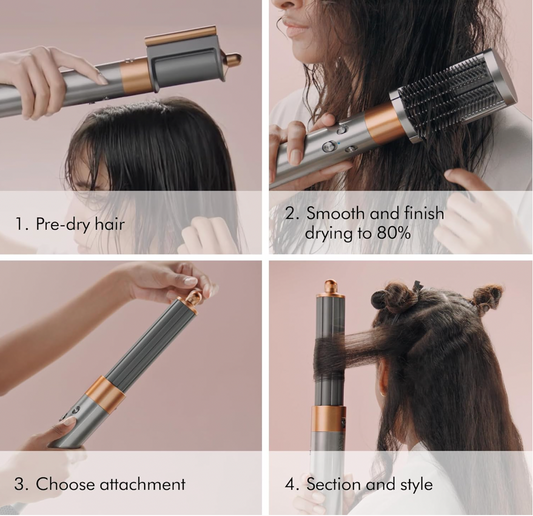 1. Pre-dry hair

2. Smooth and finish drying to 80%

3. Choose attachment

4. Section and style